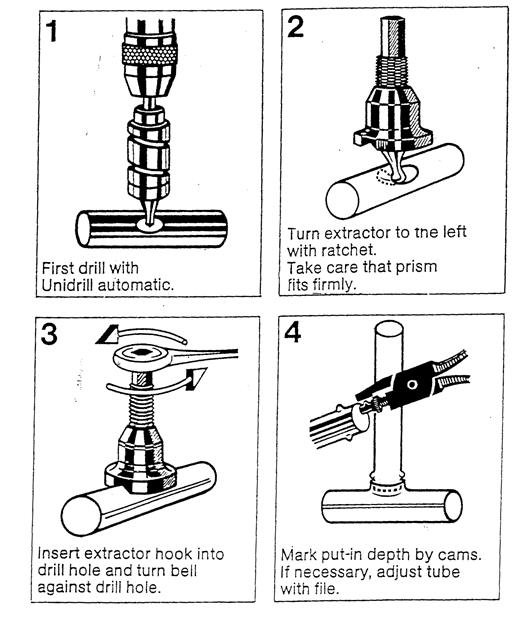 1

First drill with Unidrill automatic.

2

Turn extractor to tne left with ratchet. Take care that prism fits firmly.

3

Insert extractor hook into drill hole and turn bell against drill hole.

4

Mark put-in depth by cams. If necessary, adjust tube with file.