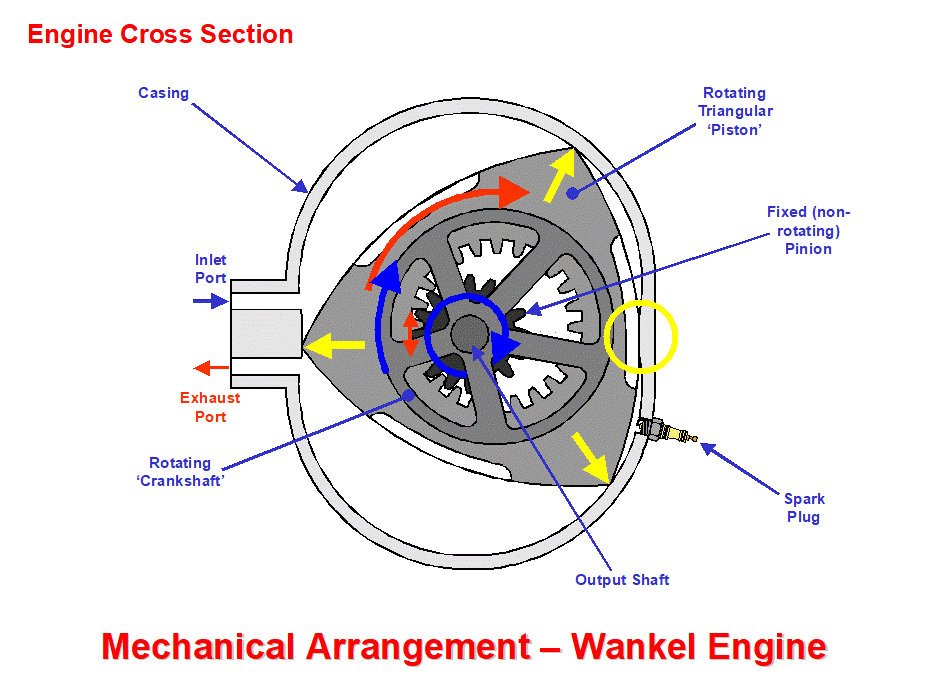 Engine Cross Section

Casing

Rotating Triangular 'Piston'

Fixed (non-rotating) Pinion

Inlet Port

Exhaust Port

Rotating 'Crankshaft'

Spark Plug

Output Shaft

Mechanical Arrangement – Wankel Engine