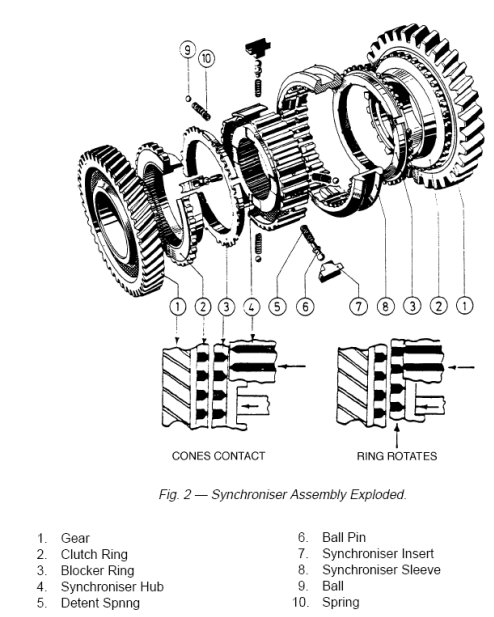 9
10
1
2
3
4
5
6
7
8
3
2
1

CONES CONTACT

RING ROTATES

Fig. 2 — Synchroniser Assembly Exploded.

1. Gear
2. Clutch Ring
3. Blocker Ring
4. Synchroniser Hub
5. Detent Spnng

6. Ball Pin
7. Synchroniser Insert
8. Synchroniser Sleeve
9. Ball
10. Spring