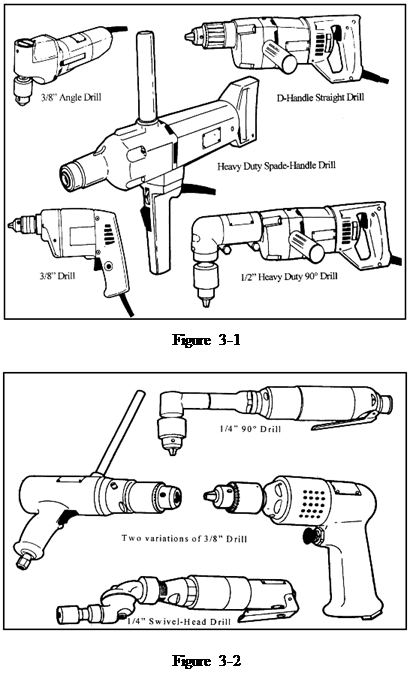 3/8" Angle Drill

D-Handle Straight Drill

Heavy Duty Spade-Handle Drill

3/8" Drill

1/2" Heavy Duty 90° Drill

Figure 3-1

1/4" 90° Drill

Two variations of 3/8" Drill

1/4" Swivel-Head Drill

Figure 3-2